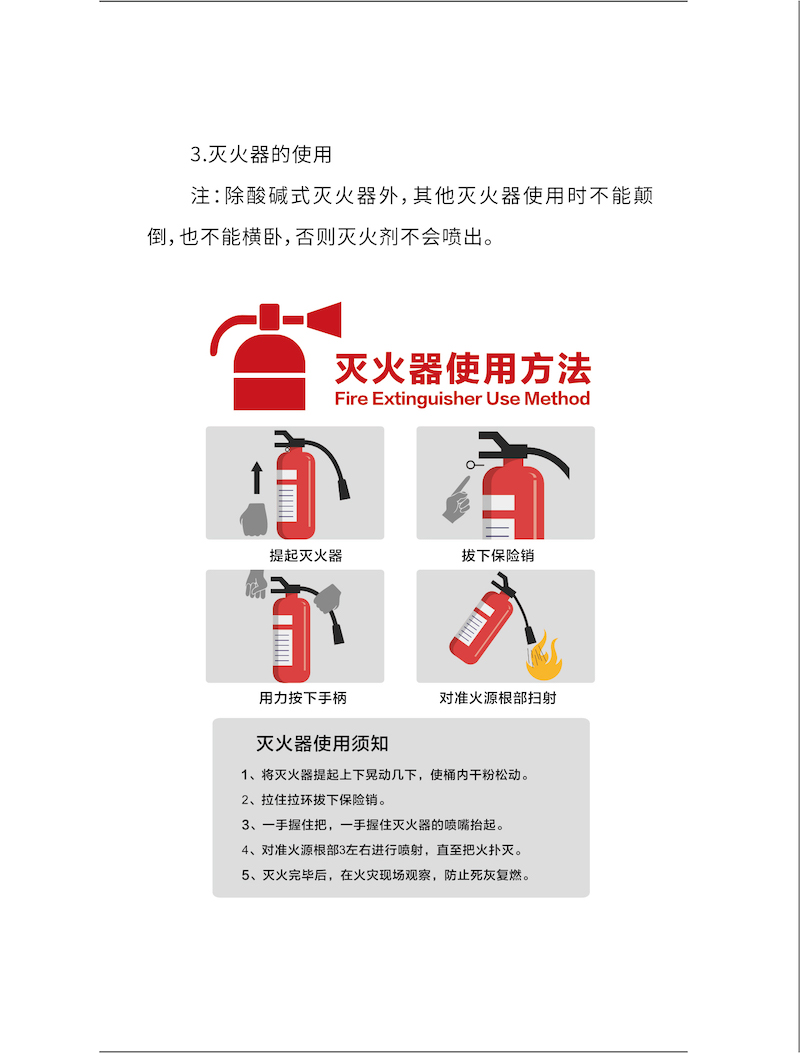 3.灭火器的使用

注：除酸碱式灭火器外，其他灭火器使用时不能颠倒，也不能横卧，否则灭火剂不会喷出。

灭火器使用方法
Fire Extinguisher Use Method

提起灭火器

拔下保险销

用力按下手柄

对准火源根部扫射

灭火器使用须知

1、将灭火器提起上下晃动几下，使桶内干粉松动。
2、拉住拉环拔下保险销。
3、一手握住把，一手握住灭火器的喷嘴抬起。
4、对准火源根部3左右进行喷射，直至把火扑灭。
5、灭火完毕后，在火灾现场观察，防止死灰复燃。